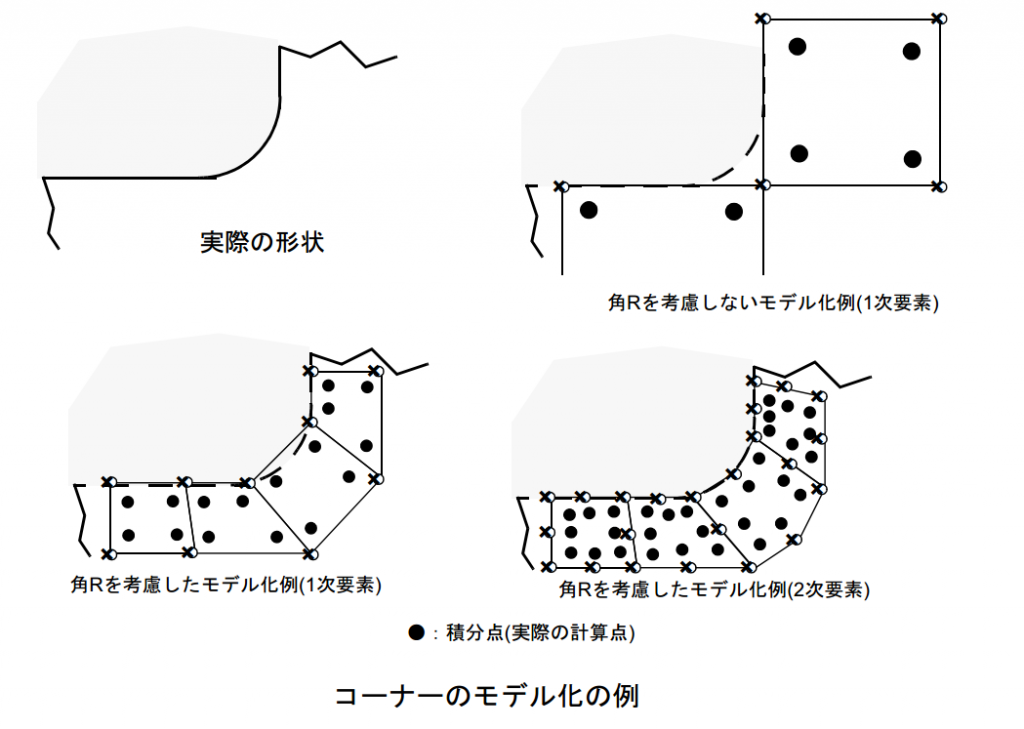 実際の形状

角Rを考慮しないモデル化例(1次要素)

角Rを考慮したモデル化例(1次要素)

角Rを考慮したモデル化例(2次要素)

●：積分点(実際の計算点)

コーナーのモデル化の例